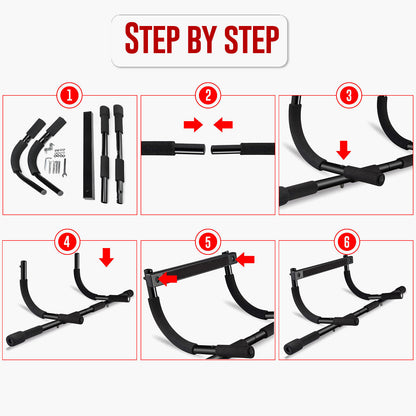 STEP BY STEP

1

2

3

4

5

6