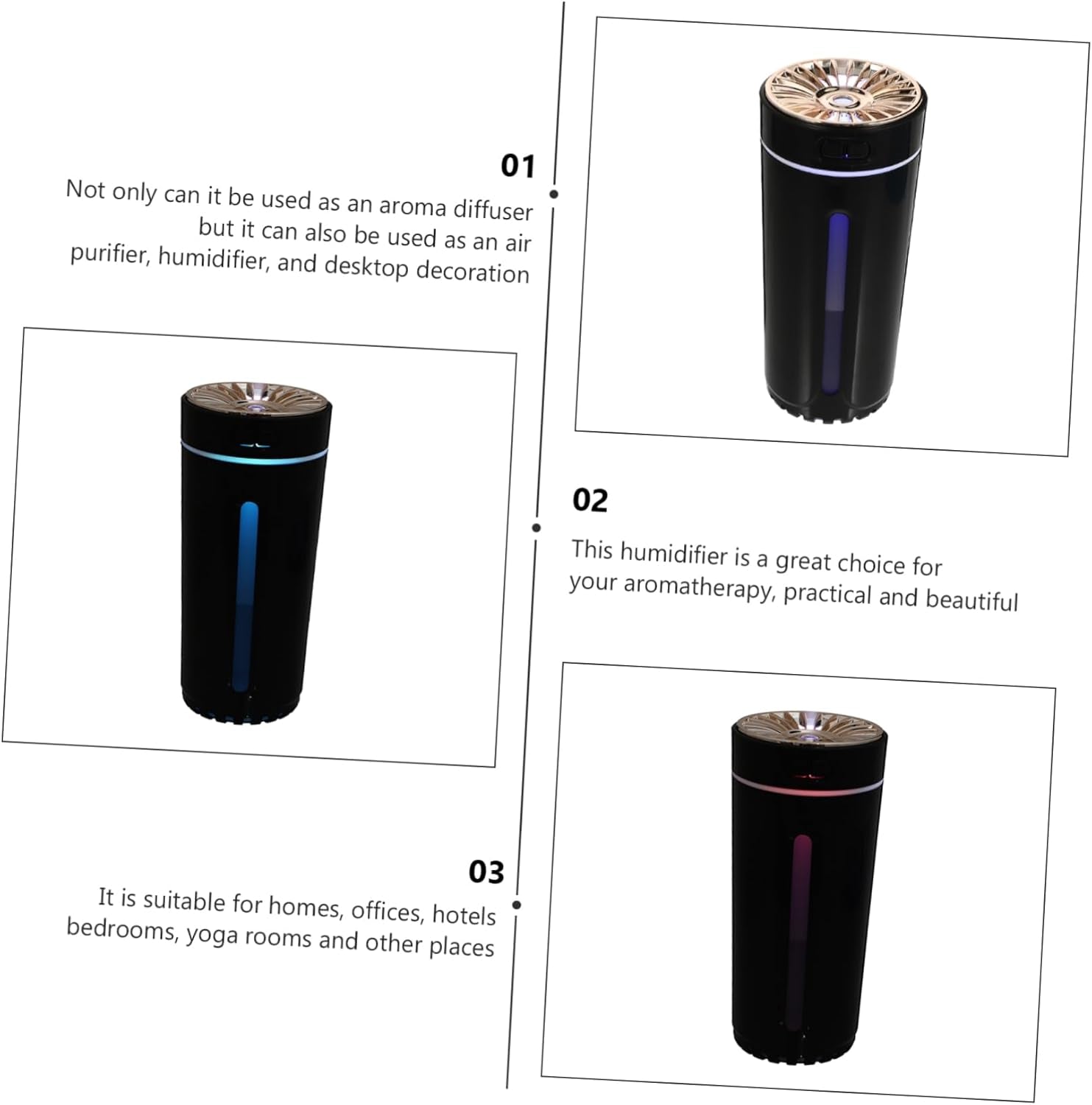 01
Not only can it be used as an aroma diffuser but it can also be used as an air purifier, humidifier, and desktop decoration

02
This humidifier is a great choice for your aromatherapy, practical and beautiful

03
It is suitable for homes, offices, hotels bedrooms, yoga rooms and other places